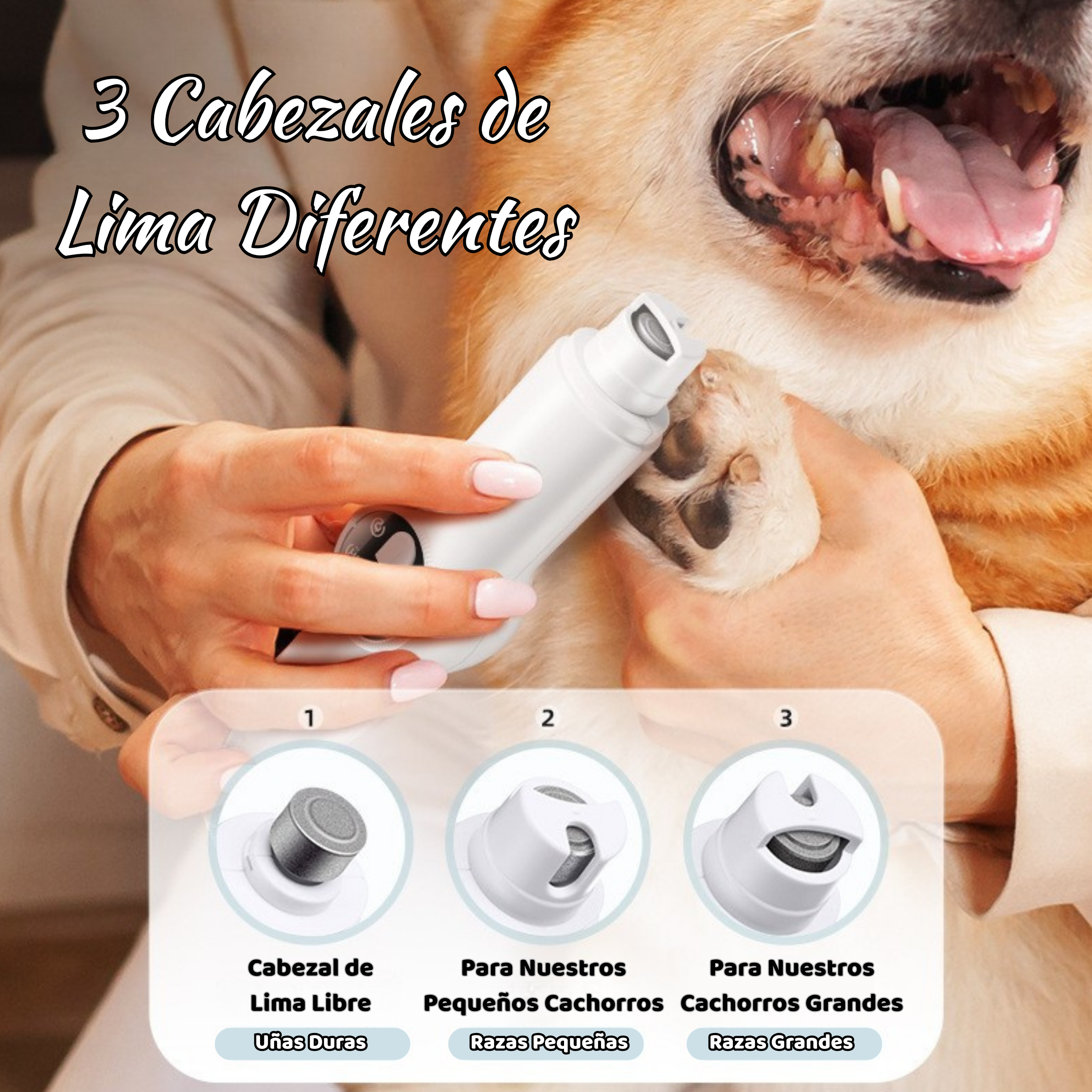 3 Cabezales de Lima Diferentes

1

Cabezal de Lima Libre

Uñas Duras

2

Para Nuestros Pequeños Cachorros

Razas Pequeñas

3

Para Nuestros Cachorros Grandes

Razas Grandes