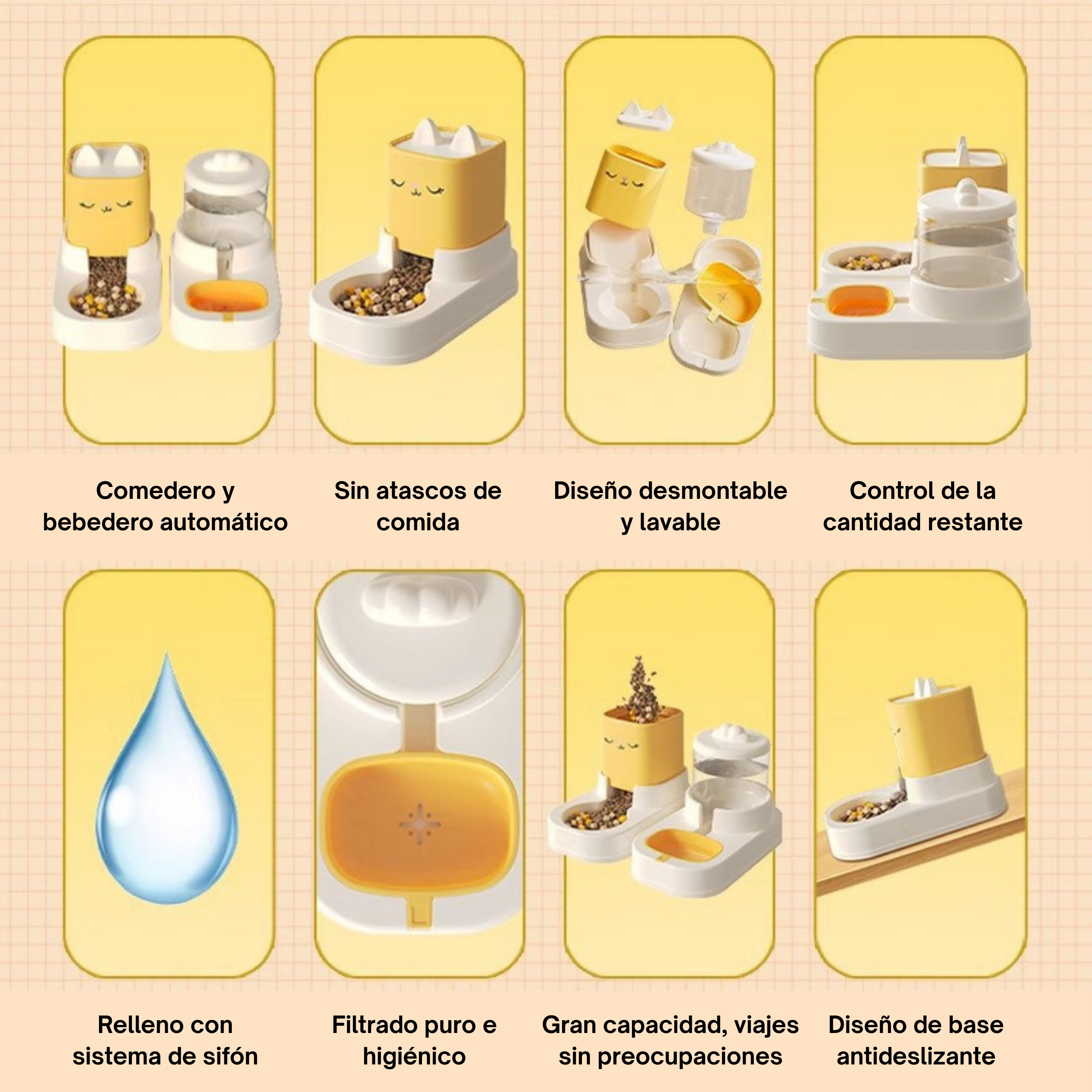 Comedero y bebedero automático

Sin atascos de comida

Diseño desmontable y lavable

Control de la cantidad restante

Relleno con sistema de sifón

Filtrado puro e higiénico

Gran capacidad, viajes sin preocupaciones

Diseño de base antideslizante