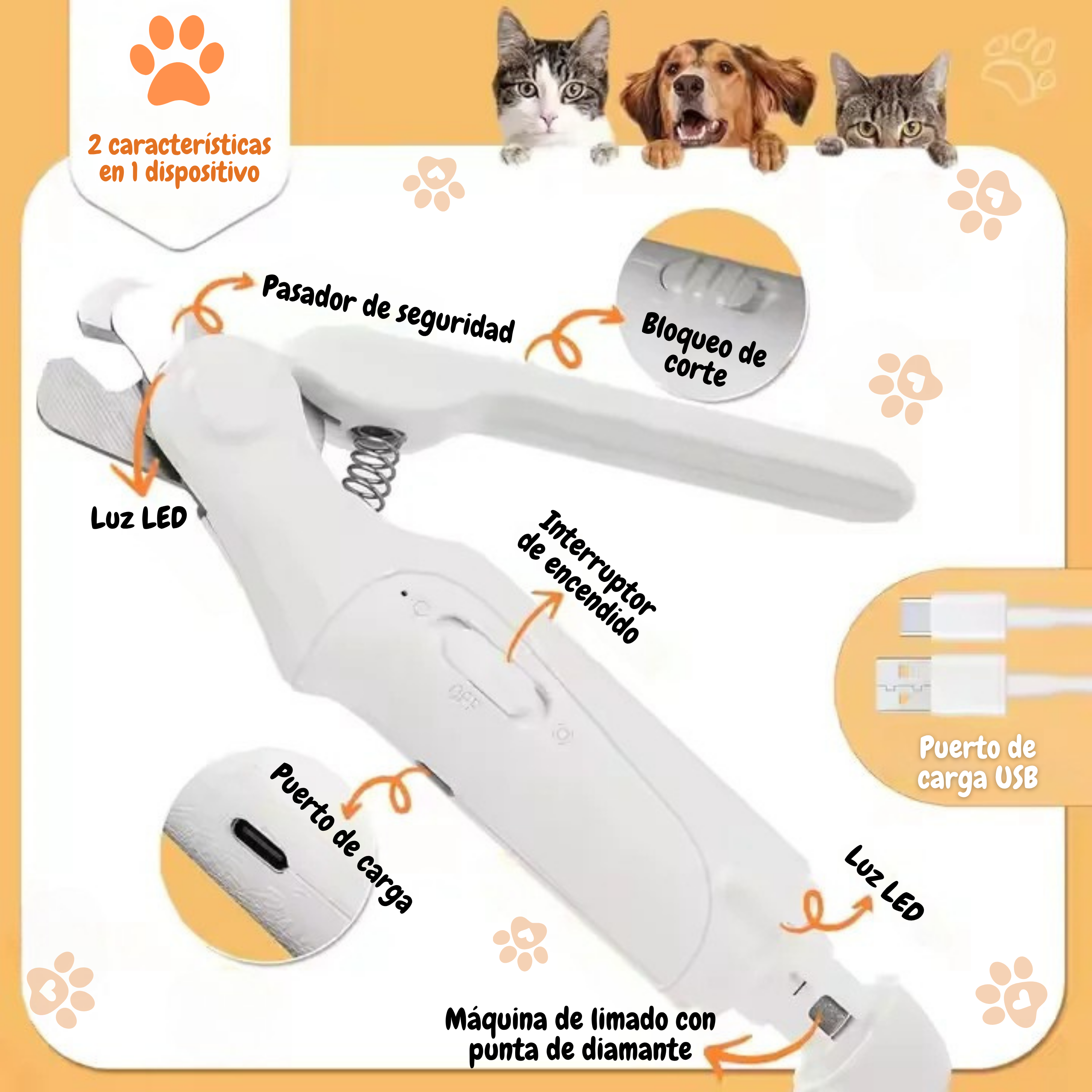 2 características en 1 dispositivo

Pasador de seguridad

Bloqueo de corte

Luz LED

Interruptor de encendido

OFF

Puerto de carga USB

Puerto de carga

Luz LED

Máquina de limado con punta de diamante