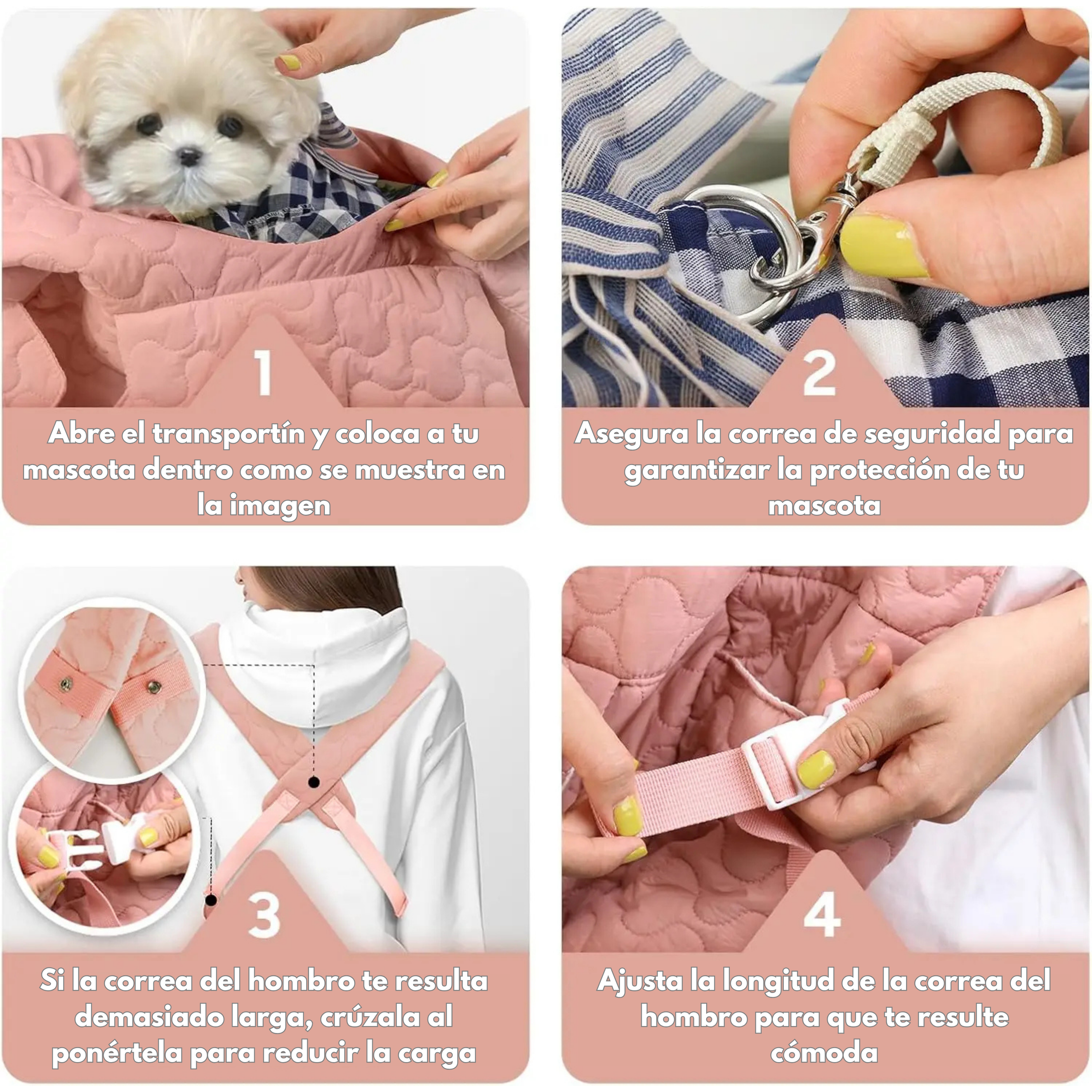 1

Abre el transportín y coloca a tu mascota dentro como se muestra en la imagen

2

Asegura la correa de seguridad para garantizar la protección de tu mascota

3

Si la correa del hombro te resulta demasiado larga, crúzala al ponértela para reducir la carga

4

Ajusta la longitud de la correa del hombro para que te resulte cómoda