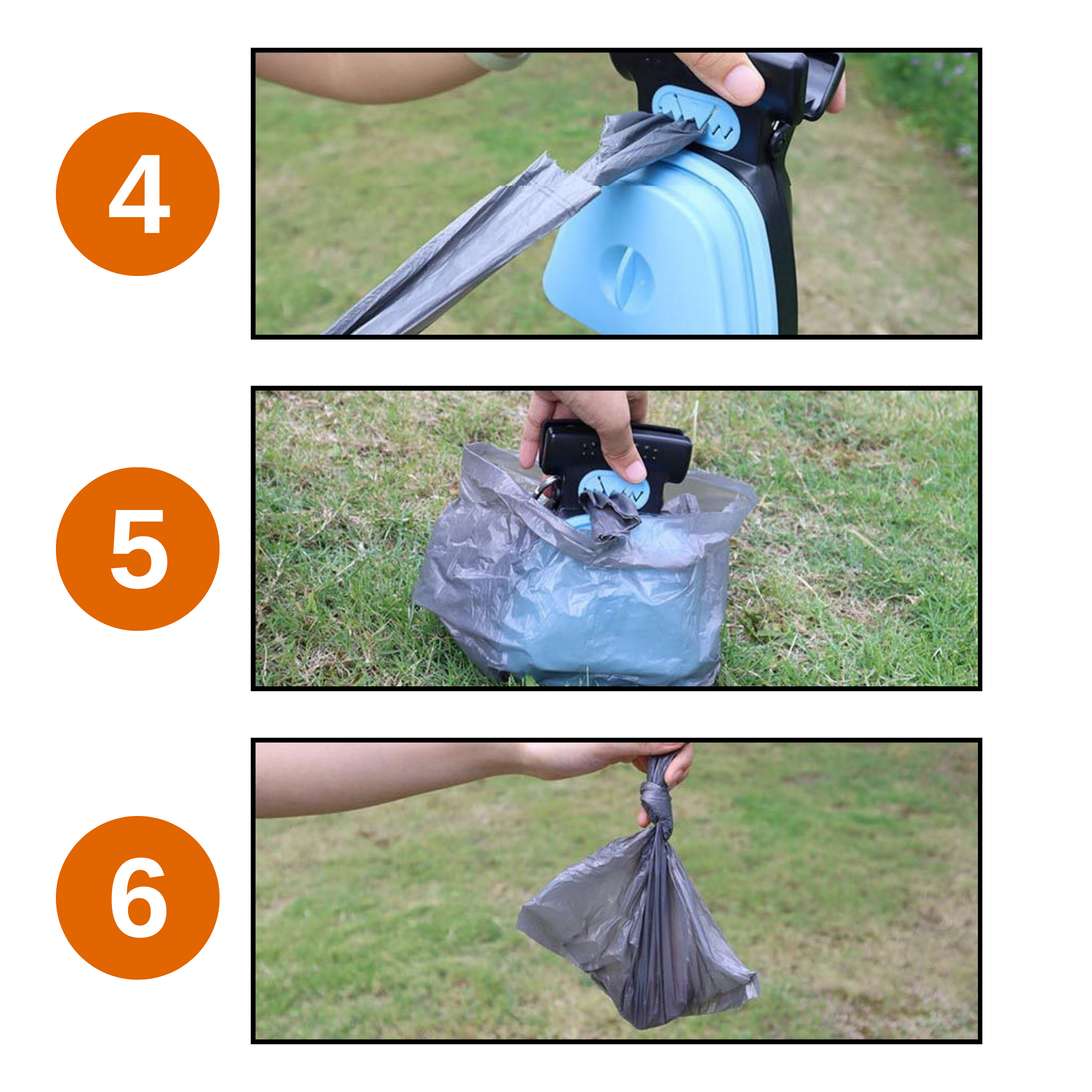 4

5

6