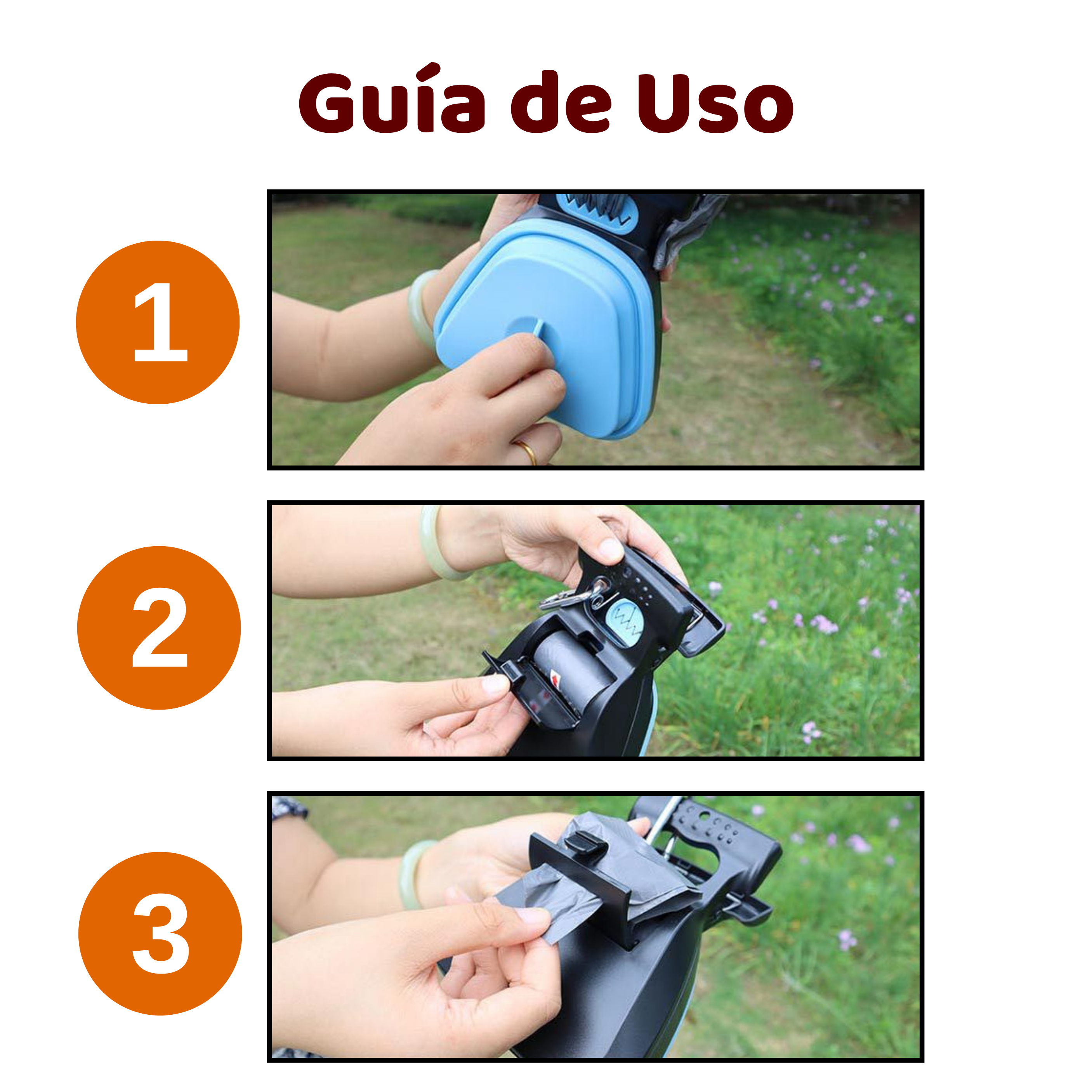 Guía de Uso

1

2

3